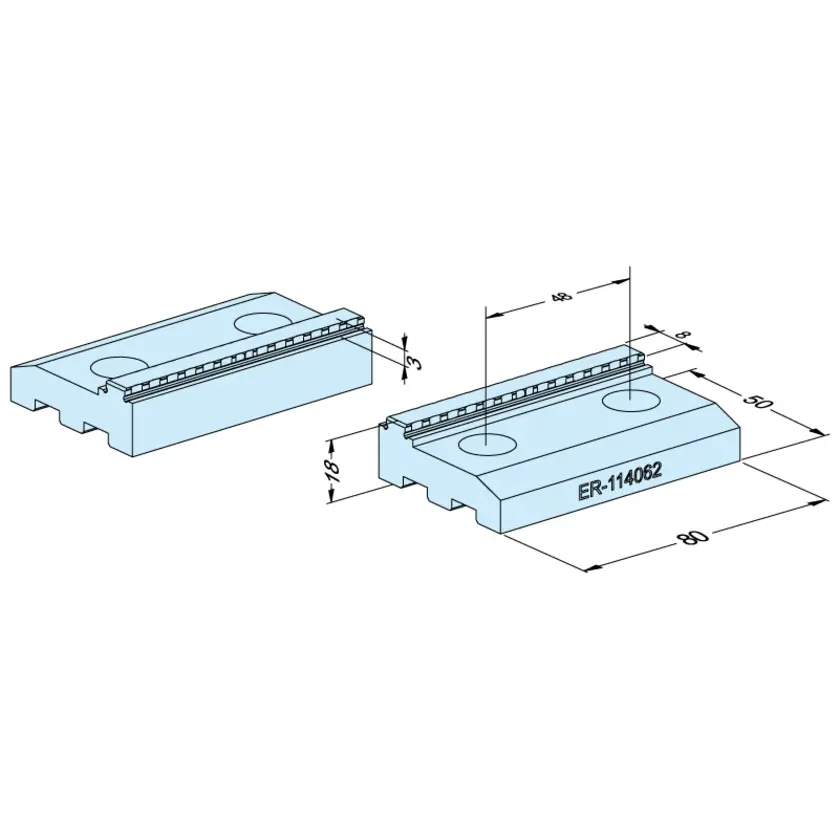 3

48

8

50

18

ER-114062

80