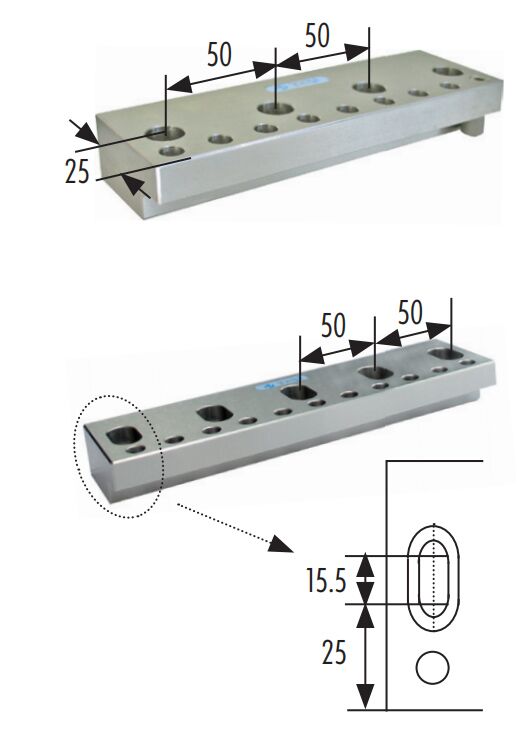 50

50

25

50

50

15.5

25